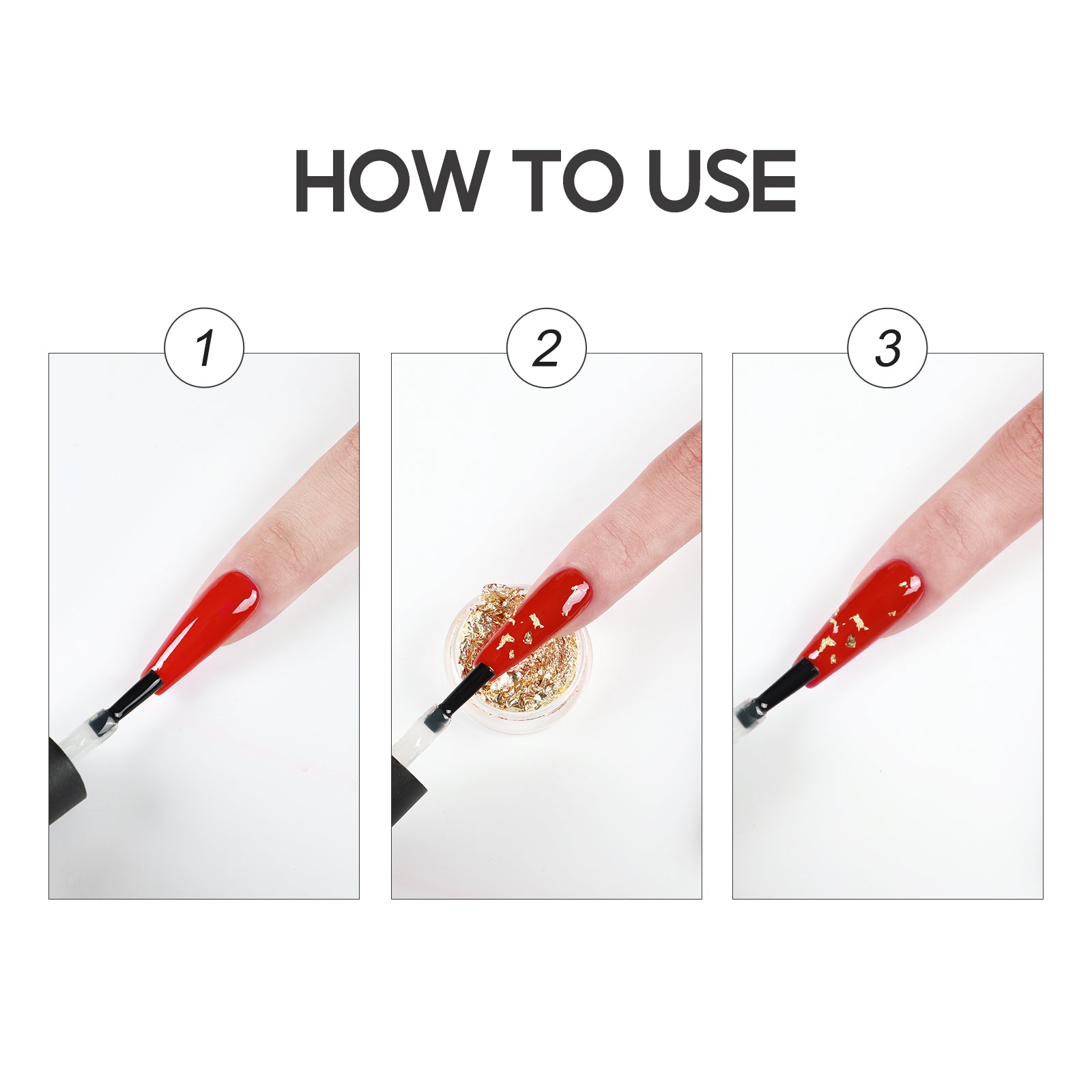 HOW TO USE

1

2

3