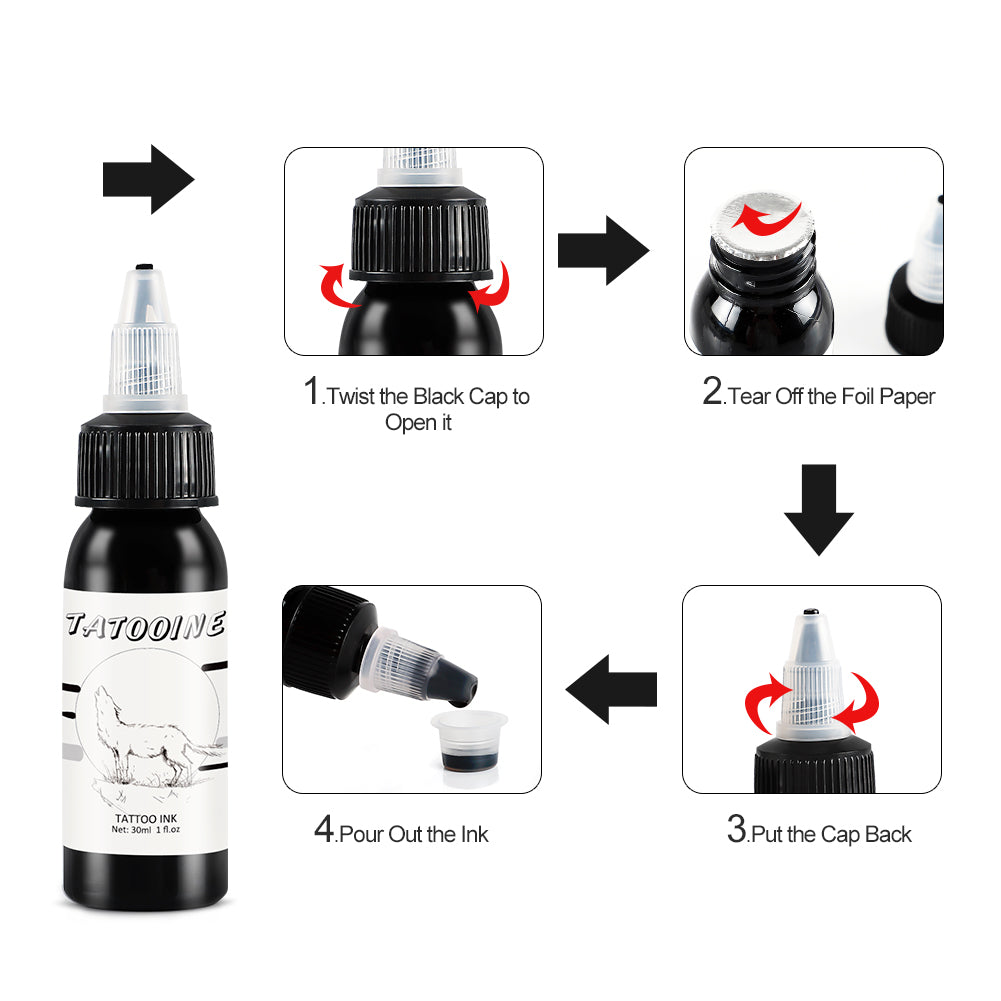 TATOOINE

TATTOO INK
Net: 30ml 1 fl.oz

1.Twist the Black Cap to Open it

2.Tear Off the Foil Paper

3.Put the Cap Back

4.Pour Out the Ink